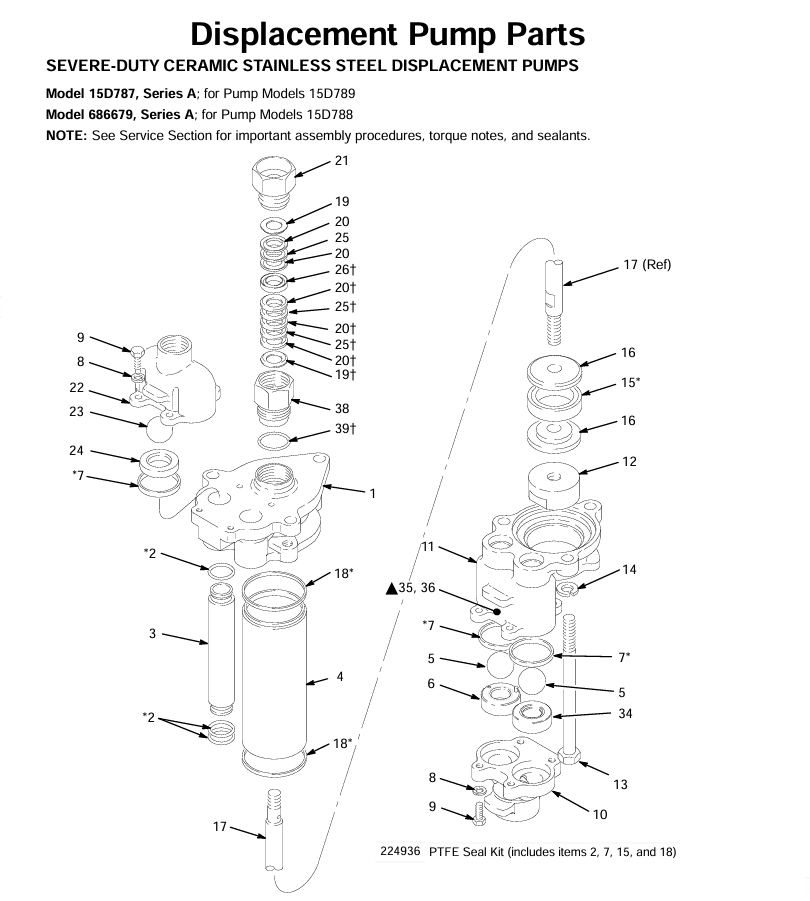 Displacement Pump Parts

SEVERE-DUTY CERAMIC STAINLESS STEEL DISPLACEMENT PUMPS

Model 15D787, Series A; for Pump Models 15D789

Model 686679, Series A; for Pump Models 15D788

NOTE: See Service Section for important assembly procedures, torque notes, and sealants.

21
19
20
25
20
26†
20†
25†
20†
25†
20†
19†
38
39†
9
8
22
23
24
*7
1
*2
18*
3
4
*2
18*
17
17 (Ref)
16
15*
16
12
11
14
▲35, 36
*7
7*
5
5
6
34
13
8
9
10

224936 PTFE Seal Kit (includes items 2, 7, 15, and 18)